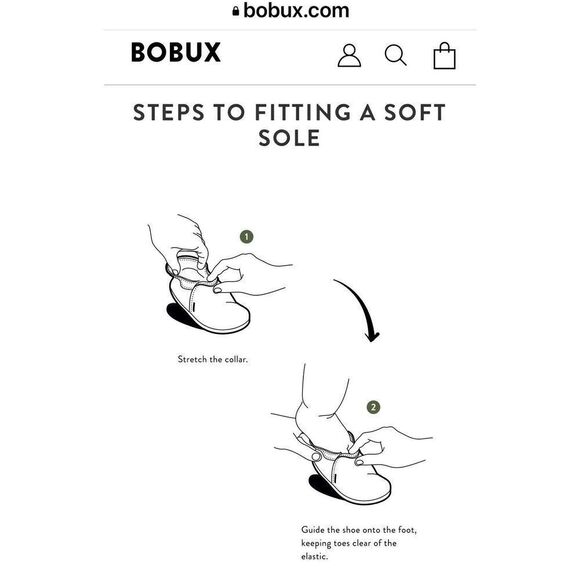 bobux.com

BOBUX

STEPS TO FITTING A SOFT SOLE

1

Stretch the collar.

2

Guide the shoe onto the foot, keeping toes clear of the elastic.